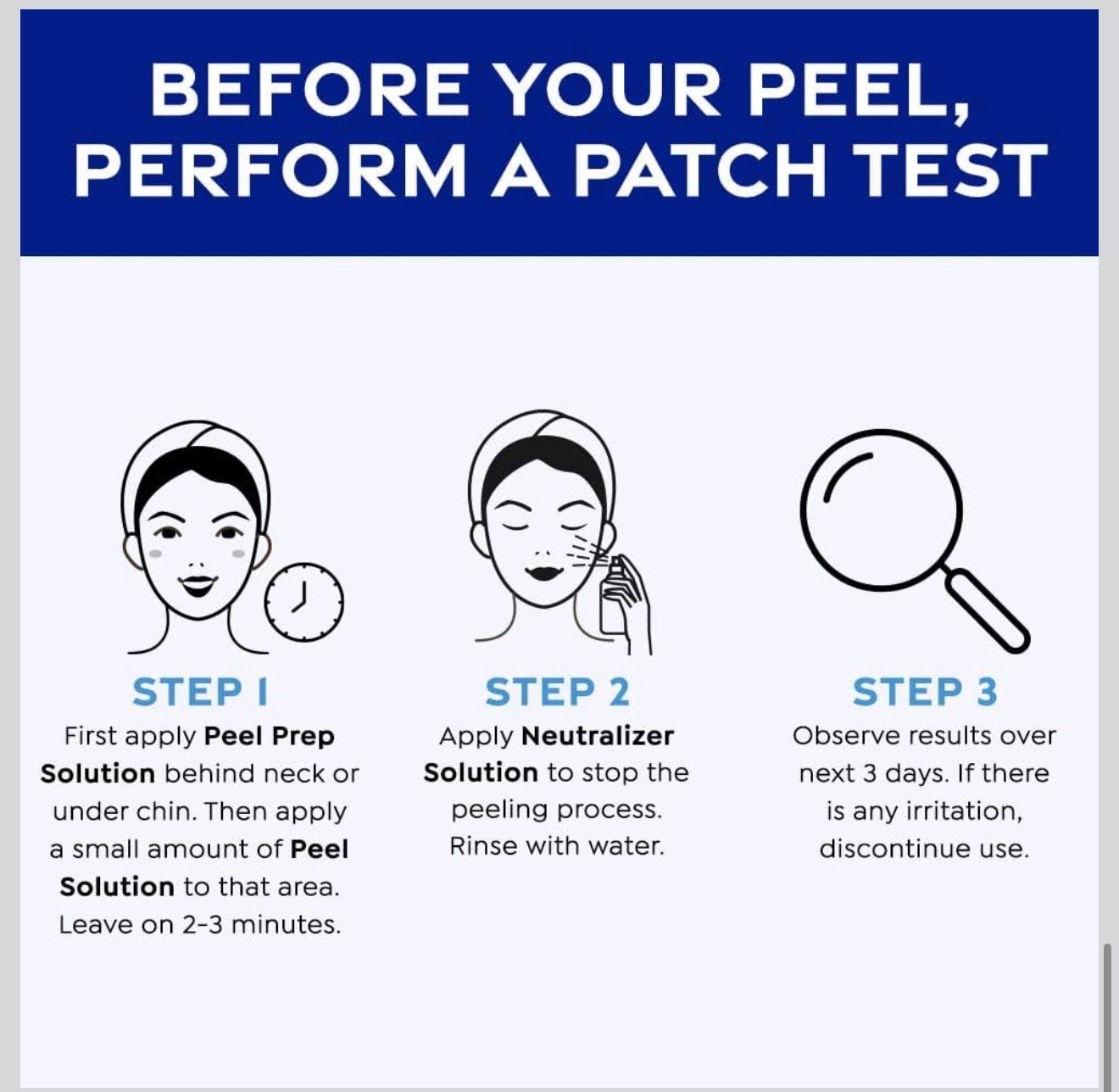 BEFORE YOUR PEEL, PERFORM A PATCH TEST

STEP 1
First apply Peel Prep Solution behind neck or under chin. Then apply a small amount of Peel Solution to that area. Leave on 2-3 minutes.

STEP 2
Apply Neutralizer Solution to stop the peeling process. Rinse with water.

STEP 3
Observe results over next 3 days. If there is any irritation, discontinue use.