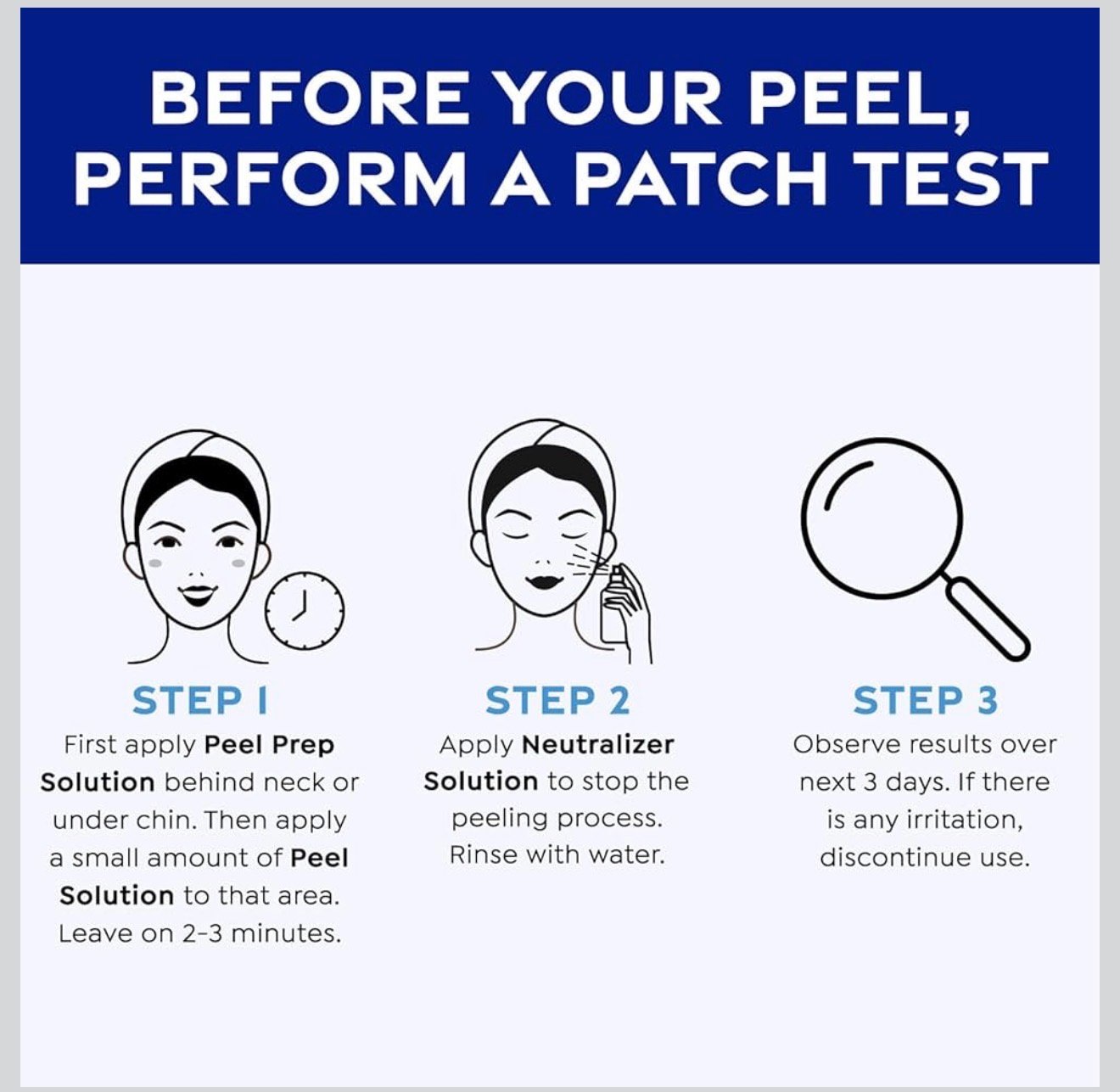 BEFORE YOUR PEEL, PERFORM A PATCH TEST

STEP 1
First apply Peel Prep Solution behind neck or under chin. Then apply a small amount of Peel Solution to that area. Leave on 2-3 minutes.

STEP 2
Apply Neutralizer Solution to stop the peeling process. Rinse with water.

STEP 3
Observe results over next 3 days. If there is any irritation, discontinue use.